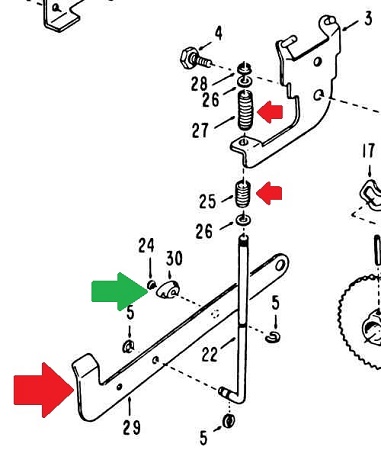 3
4
28
26
27
17
25
26
24
30
5
5
22
29
5